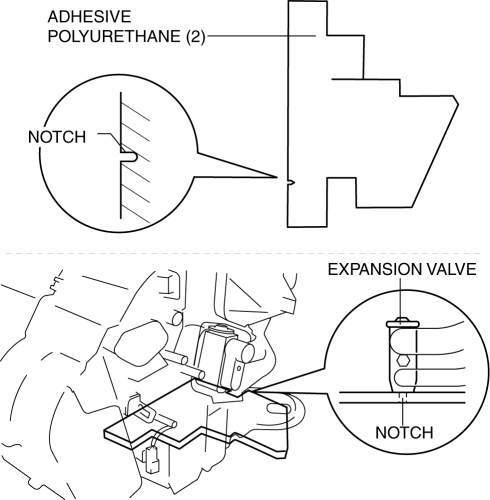 ADHESIVE POLYURETHANE (2)

NOTCH

EXPANSION VALVE

NOTCH