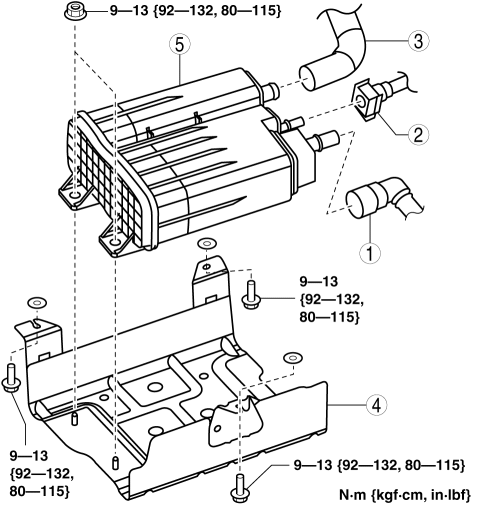 9—13 {92—132, 80—115}

5

3

2

1

9—13 {92—132, 80—115}

4

9—13 {92—132, 80—115}

9—13 {92—132, 80—115}

N·m {kgf·cm, in·lbf}