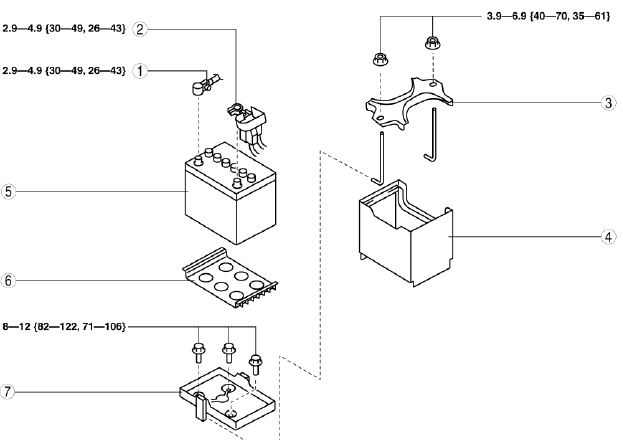 2.9—4.9 {30—49, 26—43} 2

2.9—4.9 {30—49, 26—43} 1

3.9—6.9 {40—70, 35—61}

3

5

4

6

8—12 {82—122, 71—106}

7