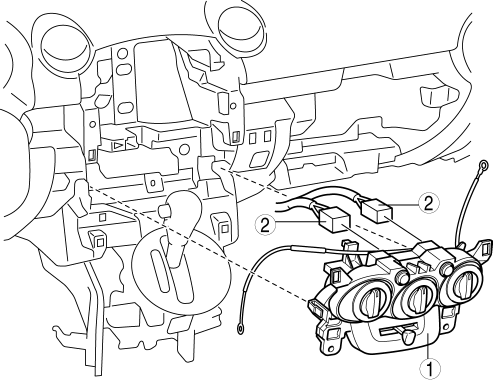 2
2
1