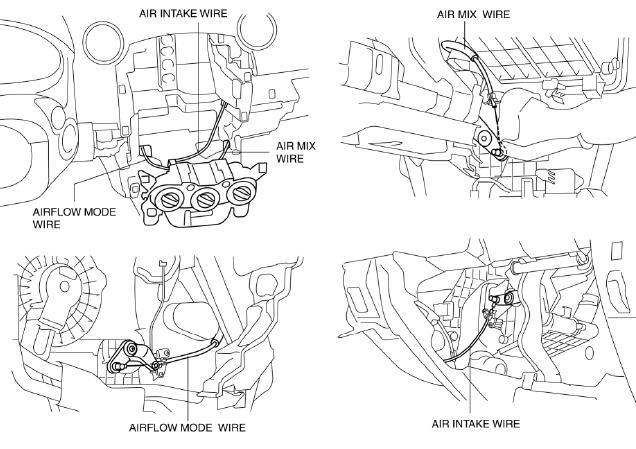 AIR INTAKE WIRE

AIR MIX WIRE

AIRFLOW MODE WIRE

AIR MIX WIRE

AIRFLOW MODE WIRE

AIR INTAKE WIRE