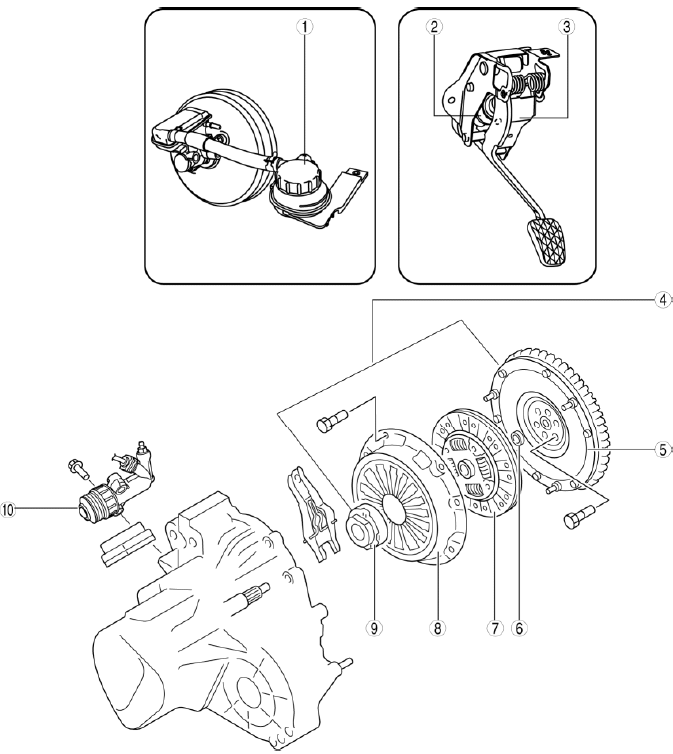 1
2
3
4
5
10
9
8
7
6