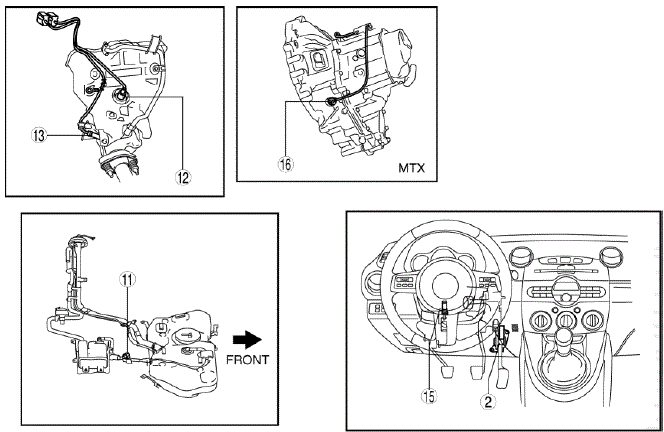 13
12
16
MTX
11
FRONT
15
2