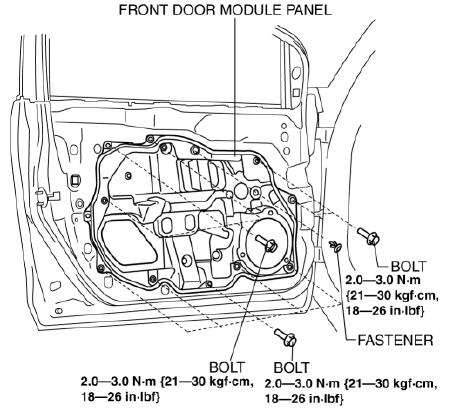 FRONT DOOR MODULE PANEL

BOLT
2.0—3.0 N·m {21—30 kgf·cm, 18—26 in·lbf}

FASTENER

BOLT
2.0—3.0 N·m {21—30 kgf·cm, 18—26 in·lbf}

BOLT
2.0—3.0 N·m {21—30 kgf·cm, 18—26 in·lbf}