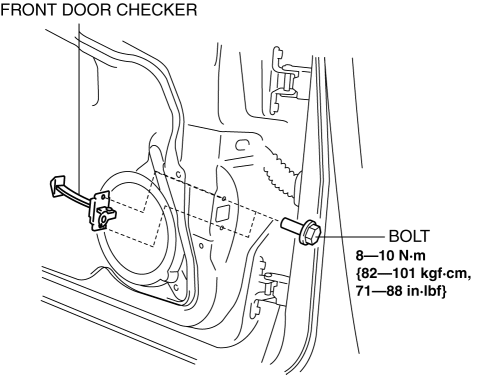 FRONT DOOR CHECKER

BOLT
8—10 N·m
{82—101 kgf·cm,
71—88 in·lbf}