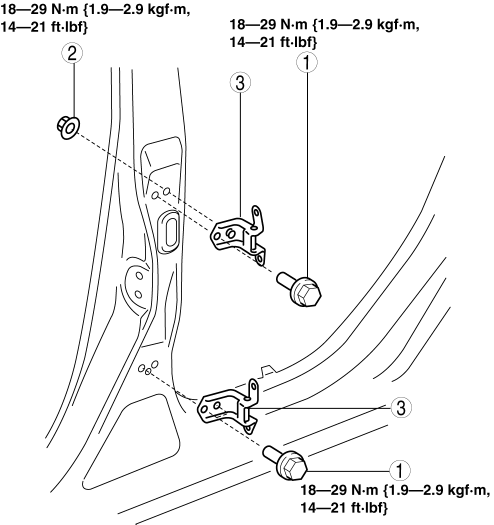 18—29 N·m {1.9—2.9 kgf·m, 14—21 ft·lbf}

18—29 N·m {1.9—2.9 kgf·m, 14—21 ft·lbf}

2

1

3

3

1

18—29 N·m {1.9—2.9 kgf·m, 14—21 ft·lbf}