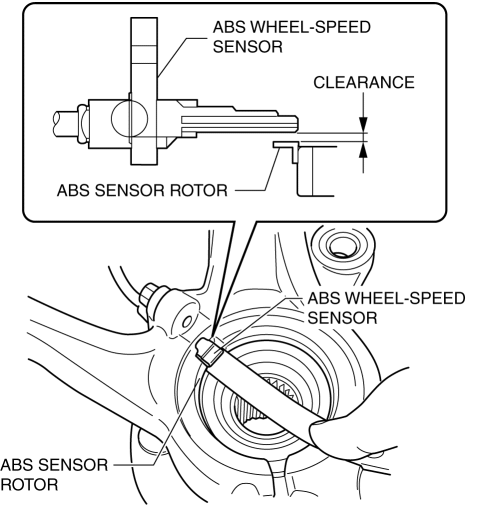 ABS WHEEL-SPEED SENSOR

CLEARANCE

ABS SENSOR ROTOR

ABS WHEEL-SPEED SENSOR

ABS SENSOR ROTOR