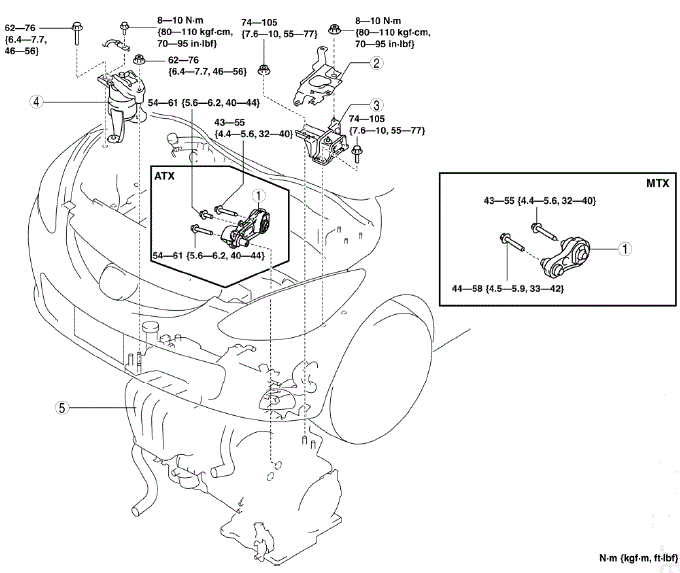 62—76 {6.4—7.7, 46—56}

8—10 N·m {80—110 kgf·cm, 70—95 in·lbf}

74—105 {7.6—10, 55—77}

8—10 N·m {80—110 kgf·cm, 70—95 in·lbf}

62—76 {6.4—7.7, 46—56}

2

4

54—61 {5.6—6.2, 40—44}

3

43—55 {4.4—5.6, 32—40}

74—105 {7.6—10, 55—77}

ATX

1

54—61 {5.6—6.2, 40—44}

MTX

43—55 {4.4—5.6, 32—40}

1

44—58 {4.5—5.9, 33—42}

5

N·m {kgf·m, ft·lbf}