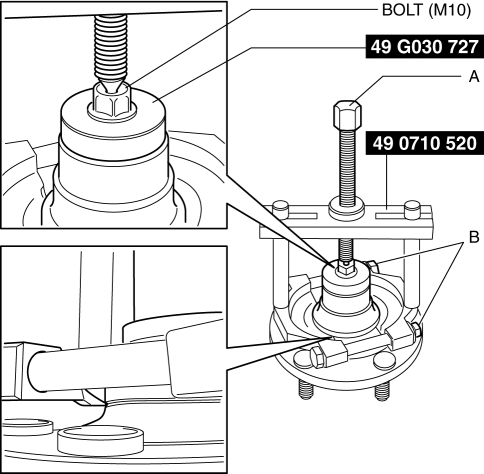 BOLT (M10)

49 G030 727

A

49 0710 520

B