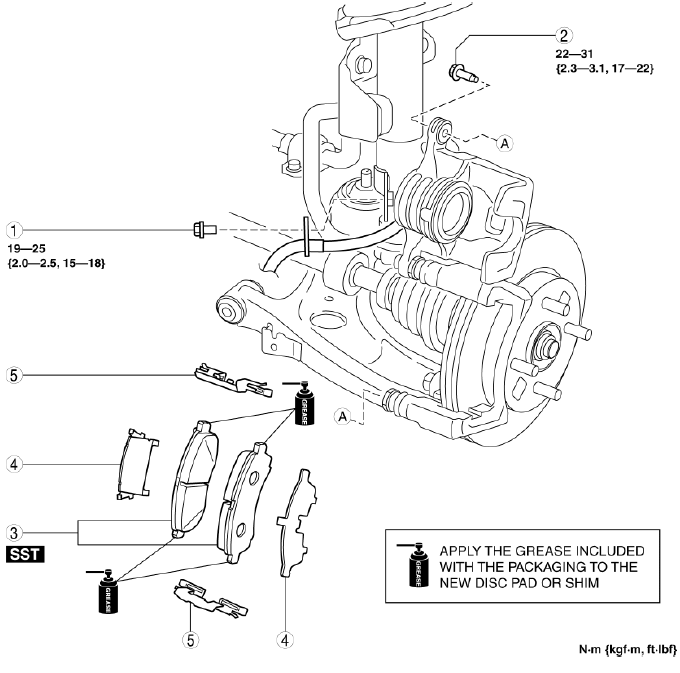 2
22—31
{2.3—3.1, 17—22}

A

1
19—25
{2.0—2.5, 15—18}

5

GREASE

A

4

3
SST

GREASE

5

4

GREASE
APPLY THE GREASE INCLUDED WITH THE PACKAGING TO THE NEW DISC PAD OR SHIM

N·m {kgf·m, ft·lbf}