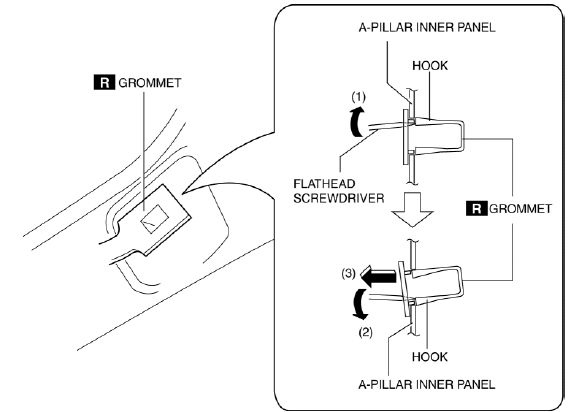 R GROMMET

A-PILLAR INNER PANEL

HOOK

(1)

FLATHEAD SCREWDRIVER

R GROMMET

(3)

(2)

HOOK

A-PILLAR INNER PANEL