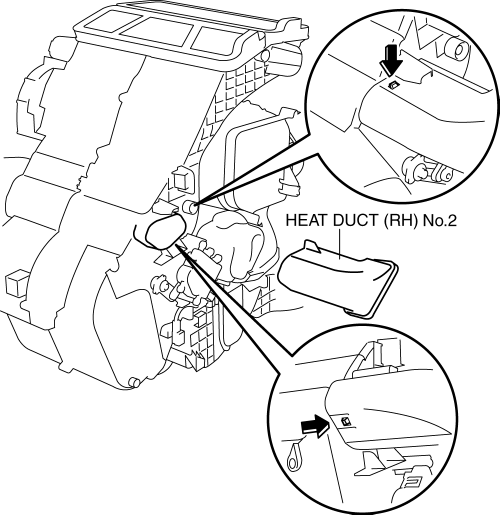 HEAT DUCT (RH) No.2