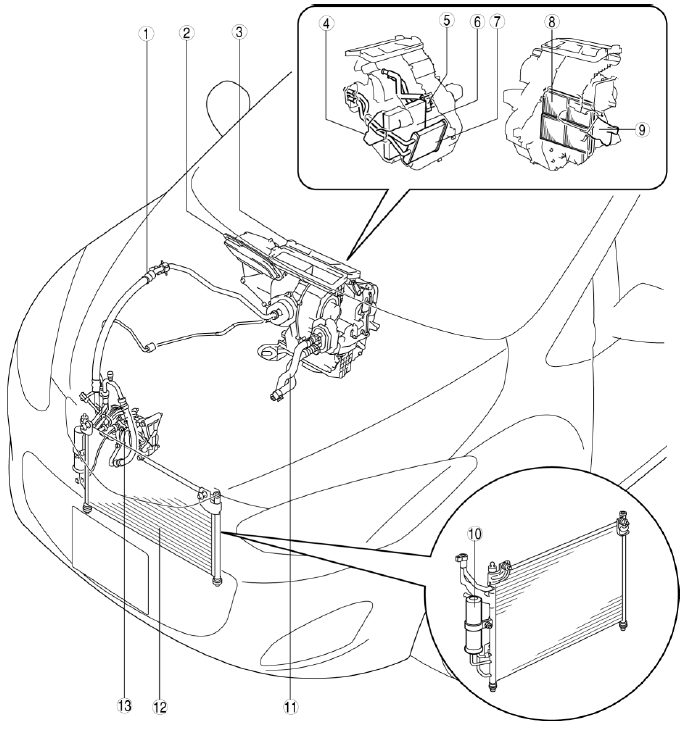 1
2
3
4
5
6
7
8
9
10
13
12
11