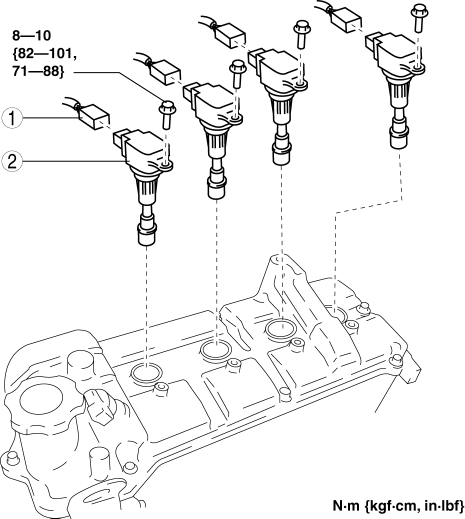 8—10
{82—101,
71—88}

1

2

N·m {kgf·cm, in·lbf}