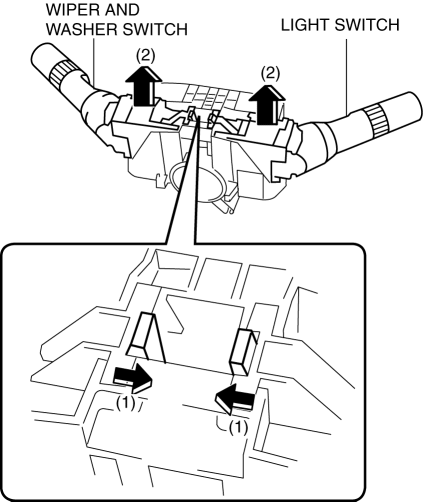 WIPER AND WASHER SWITCH

LIGHT SWITCH

(2)

(2)

(1)

(1)