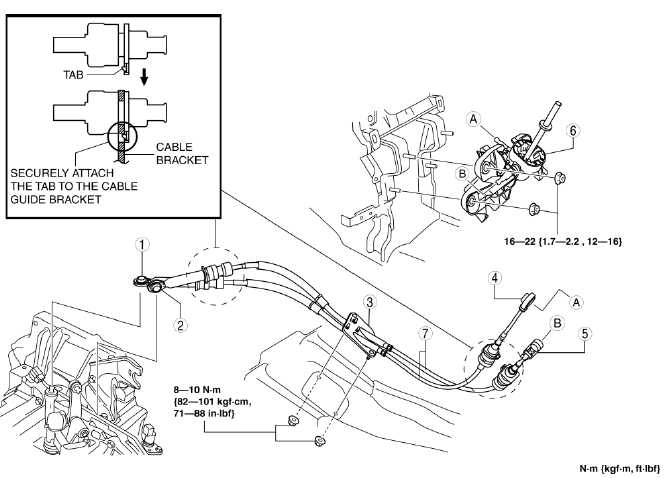 TAB

CABLE BRACKET

SECURELY ATTACH THE TAB TO THE CABLE GUIDE BRACKET

A

6

B

16—22 {1.7—2.2 , 12—16}

1

2

3

4

A

B

5

7

8—10 N·m
{82—101 kgf·cm,
71—88 in·lbf}

N·m {kgf·m, ft·lbf}