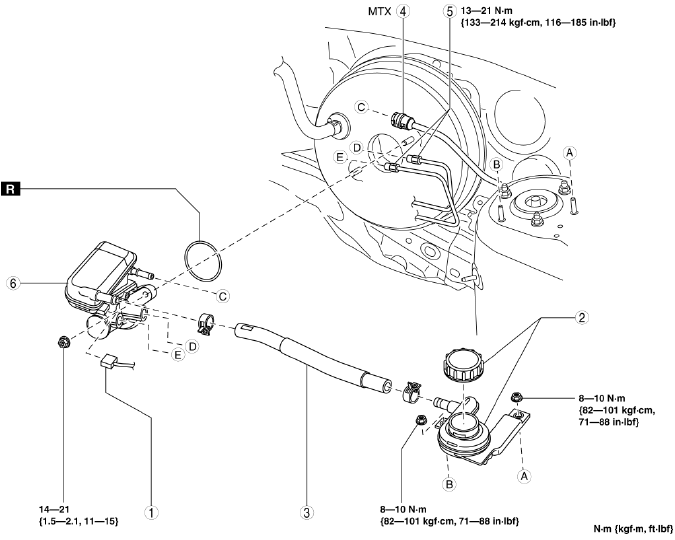 MTX 4
5
13—21 N·m
{133—214 kgf·cm, 116—185 in·lbf}

C
D
E
B
A
R
6
C
D
E
2
8—10 N·m
{82—101 kgf·cm, 71—88 in·lbf}
B
A

14—21
{1.5—2.1, 11—15}
1
3
8—10 N·m
{82—101 kgf·cm, 71—88 in·lbf}
N·m {kgf·m, ft·lbf}