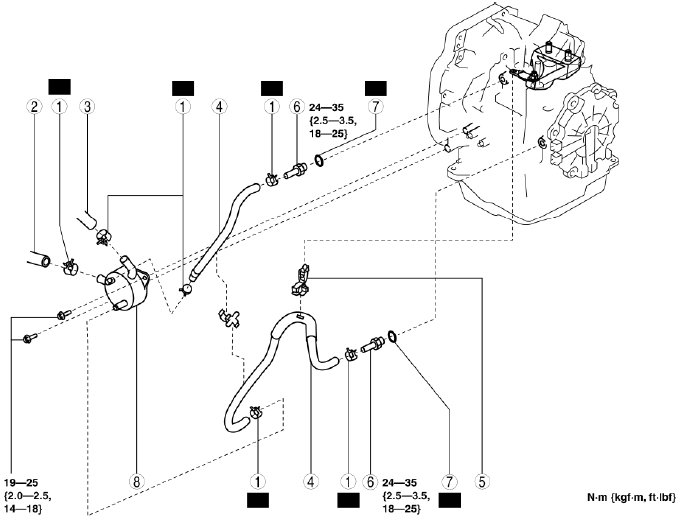 2 1 3 1 4 1 6 24—35 {2.5—3.5, 18—25} 7

19—25 {2.0—2.5, 14—18}

8 1 4 1 6 24—35 {2.5—3.5, 18—25} 7 5

N·m {kgf·m, ft·lbf}