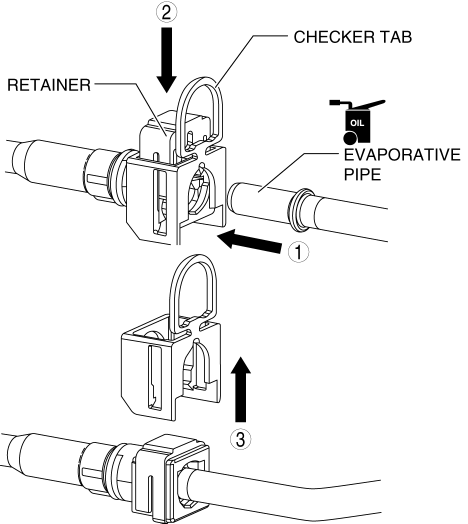 ②
CHECKER TAB
RETAINER
OIL
EVAPORATIVE PIPE
①
③