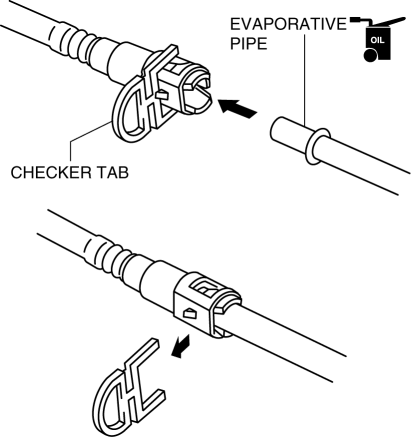 EVAPORATIVE PIPE

OIL

CHECKER TAB