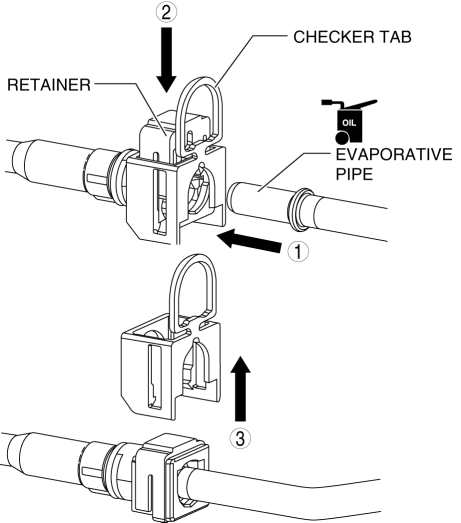 2

CHECKER TAB

RETAINER

OIL

EVAPORATIVE PIPE

1

3