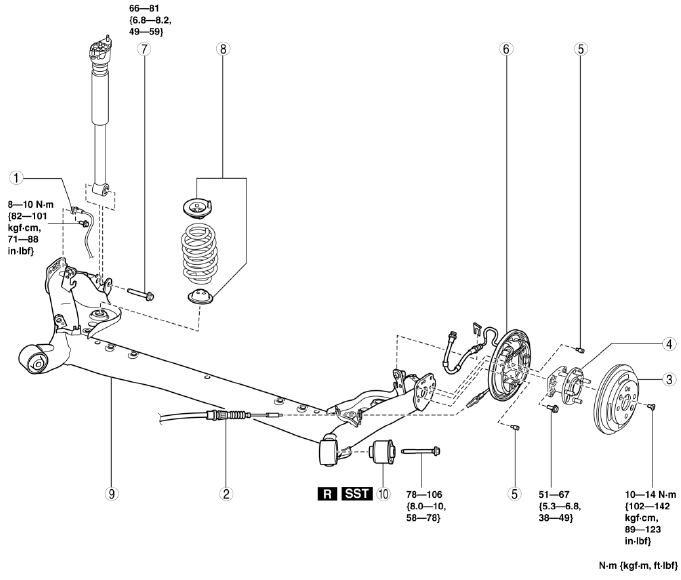 66—81
{6.8—8.2,
49—59}

7

8

6

5

1

8—10 N·m
{82—101
kgf·cm,
71—88
in·lbf}

4

3

9

2

R SST 10

78—106
{8.0—10,
58—78}

5

51—67
{5.3—6.8,
38—49}

10—14 N·m
{102—142
kgf·cm,
89—123
in·lbf}

N·m {kgf·m, ft·lbf}