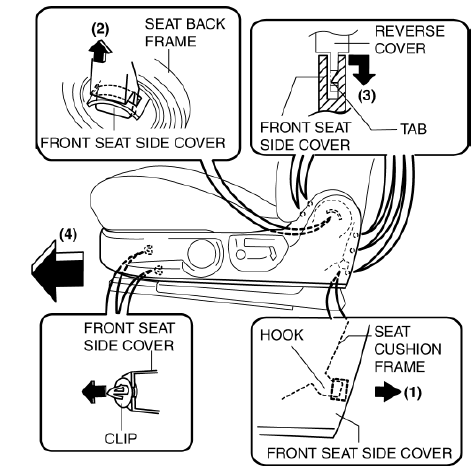 (2)
SEAT BACK FRAME
FRONT SEAT SIDE COVER

REVERSE COVER
(3)
FRONT SEAT SIDE COVER
TAB

(4)

FRONT SEAT SIDE COVER
CLIP

HOOK
SEAT CUSHION FRAME
(1)
FRONT SEAT SIDE COVER