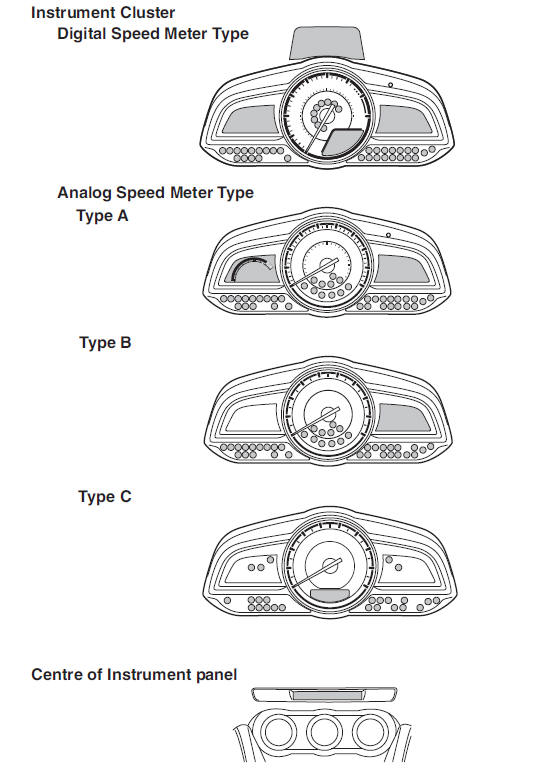 Instrument Cluster
Digital Speed Meter Type

Analog Speed Meter Type
Type A

Type B

Type C

Centre of Instrument panel